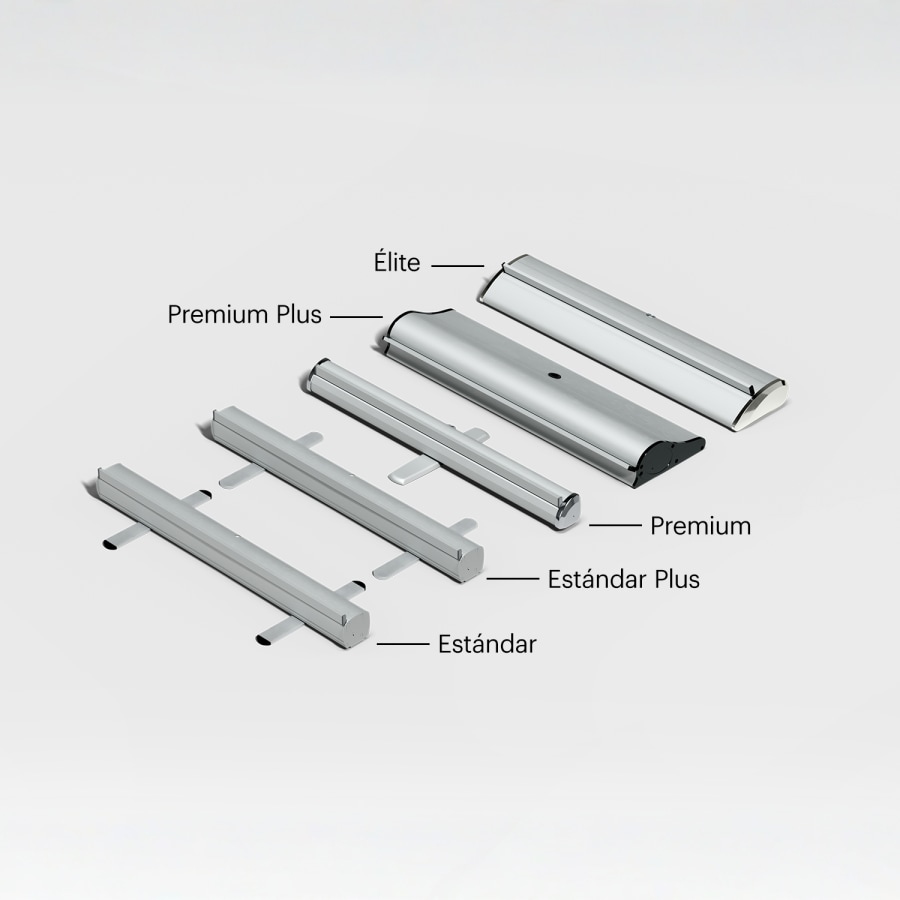 Élite
Premium Plus
Premium
Estándar Plus
Estándar