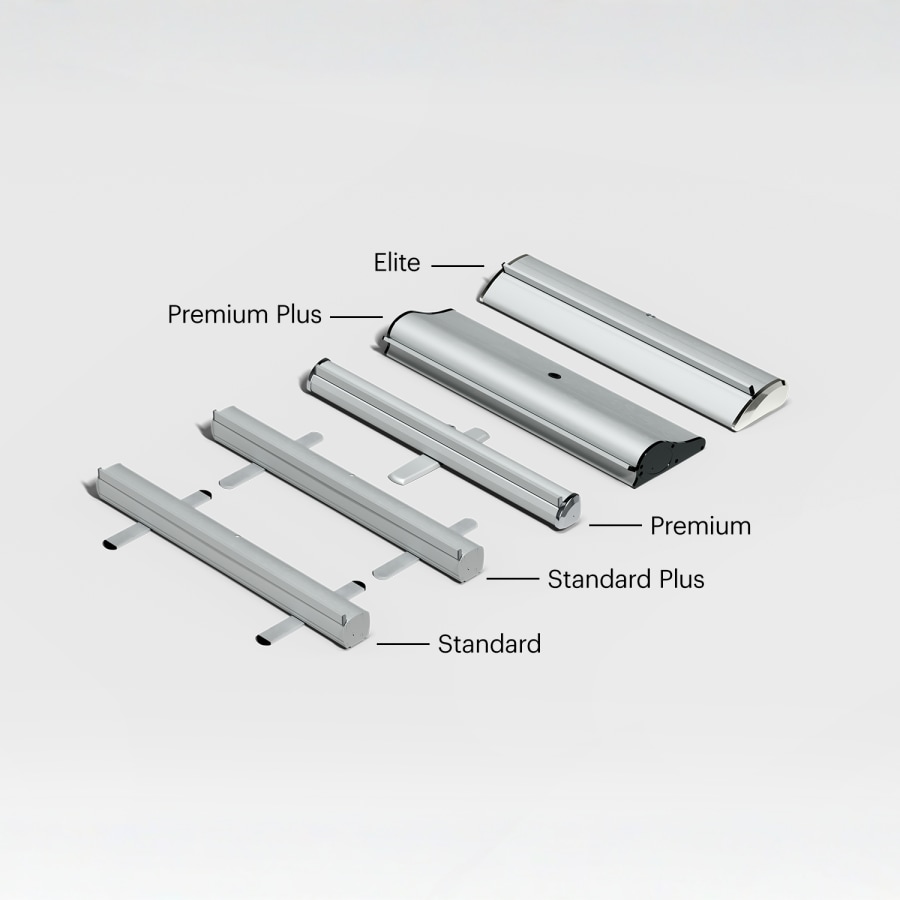 Elite
Premium Plus
Premium
Standard Plus
Standard