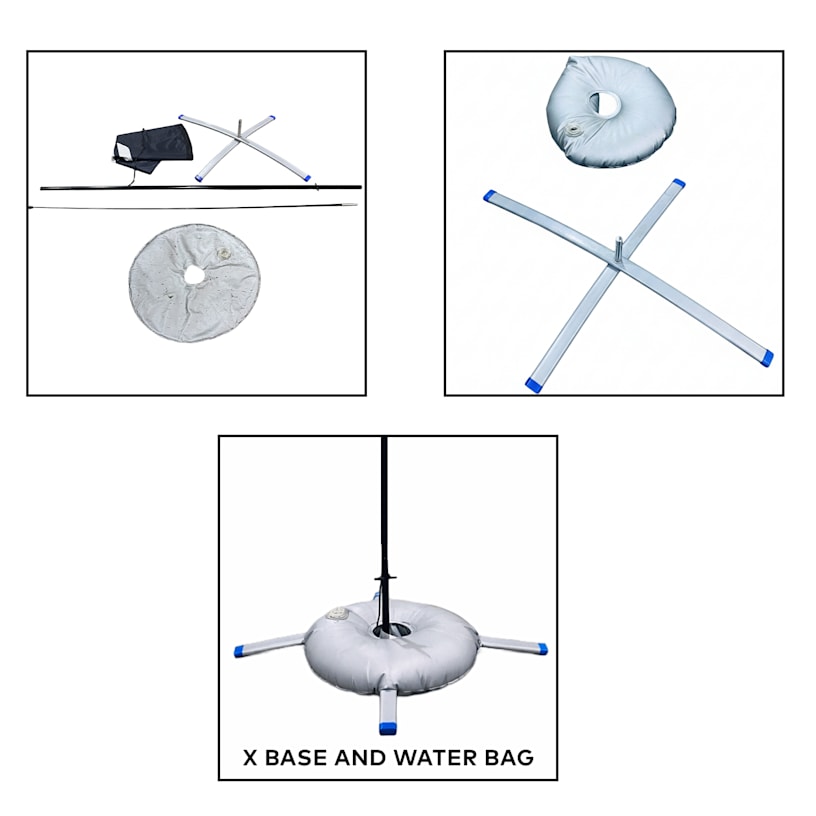 X BASE AND WATER BAG